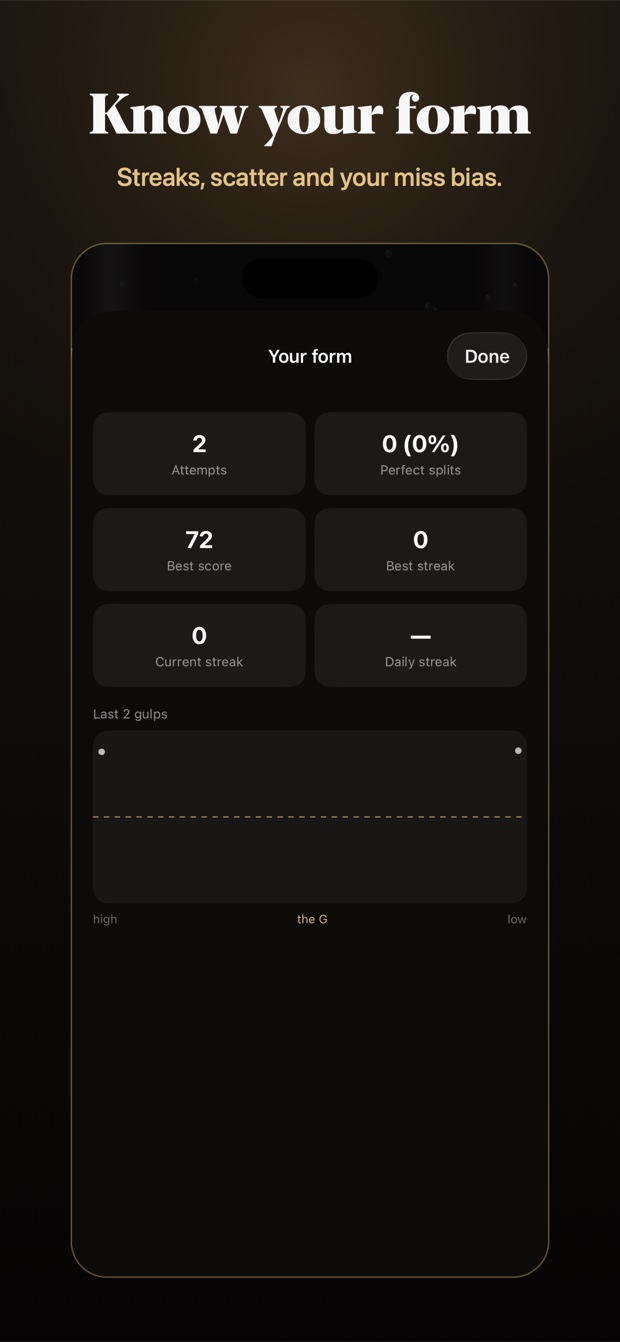 Know your form

Streaks, scatter and your miss bias.

Your form

Done

2
Attempts

0 (0%)
Perfect splits

72
Best score

0
Best streak

0
Current streak

—
Daily streak

Last 2 gulps

high

the G

low